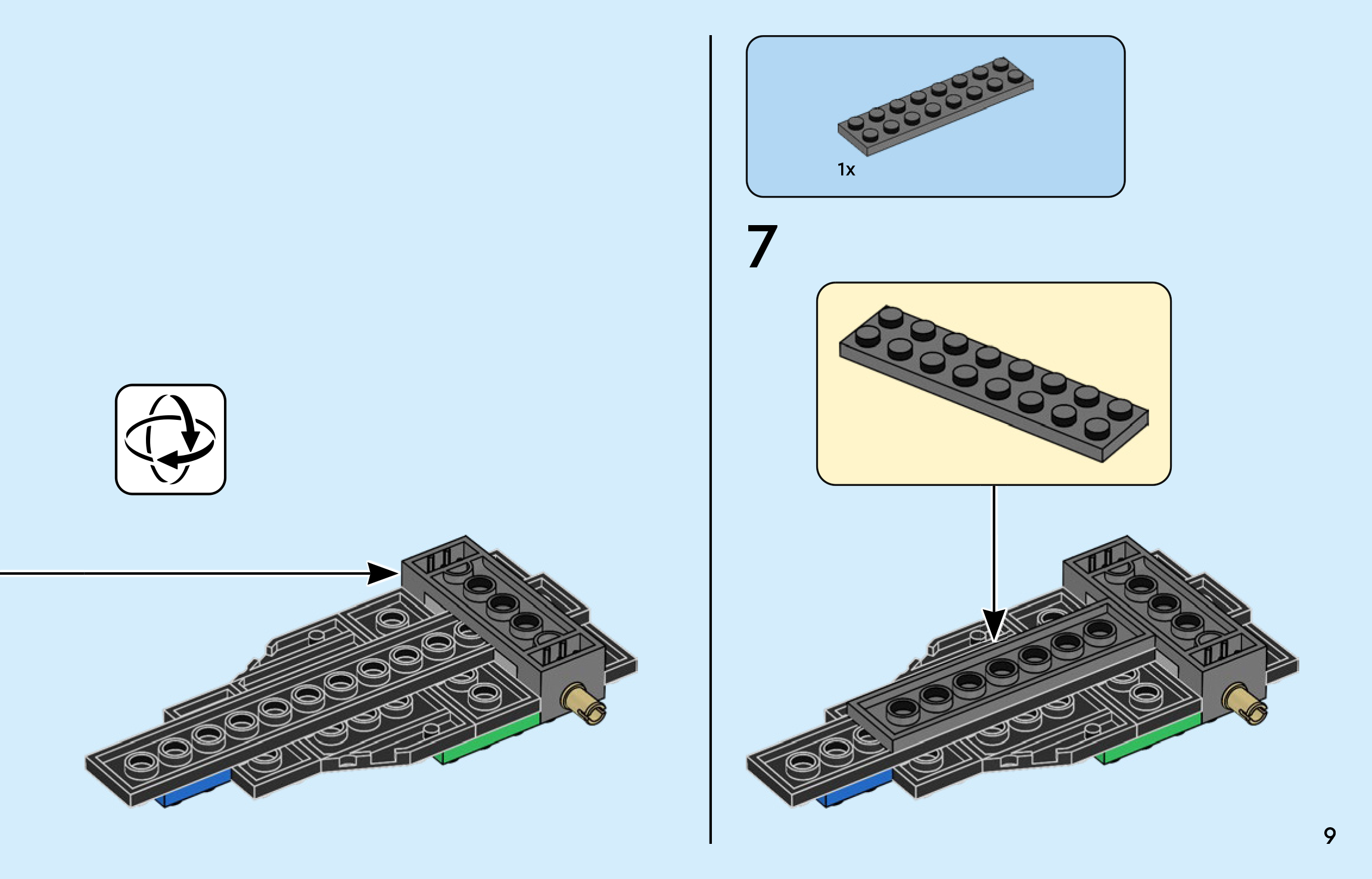 1x

7

9