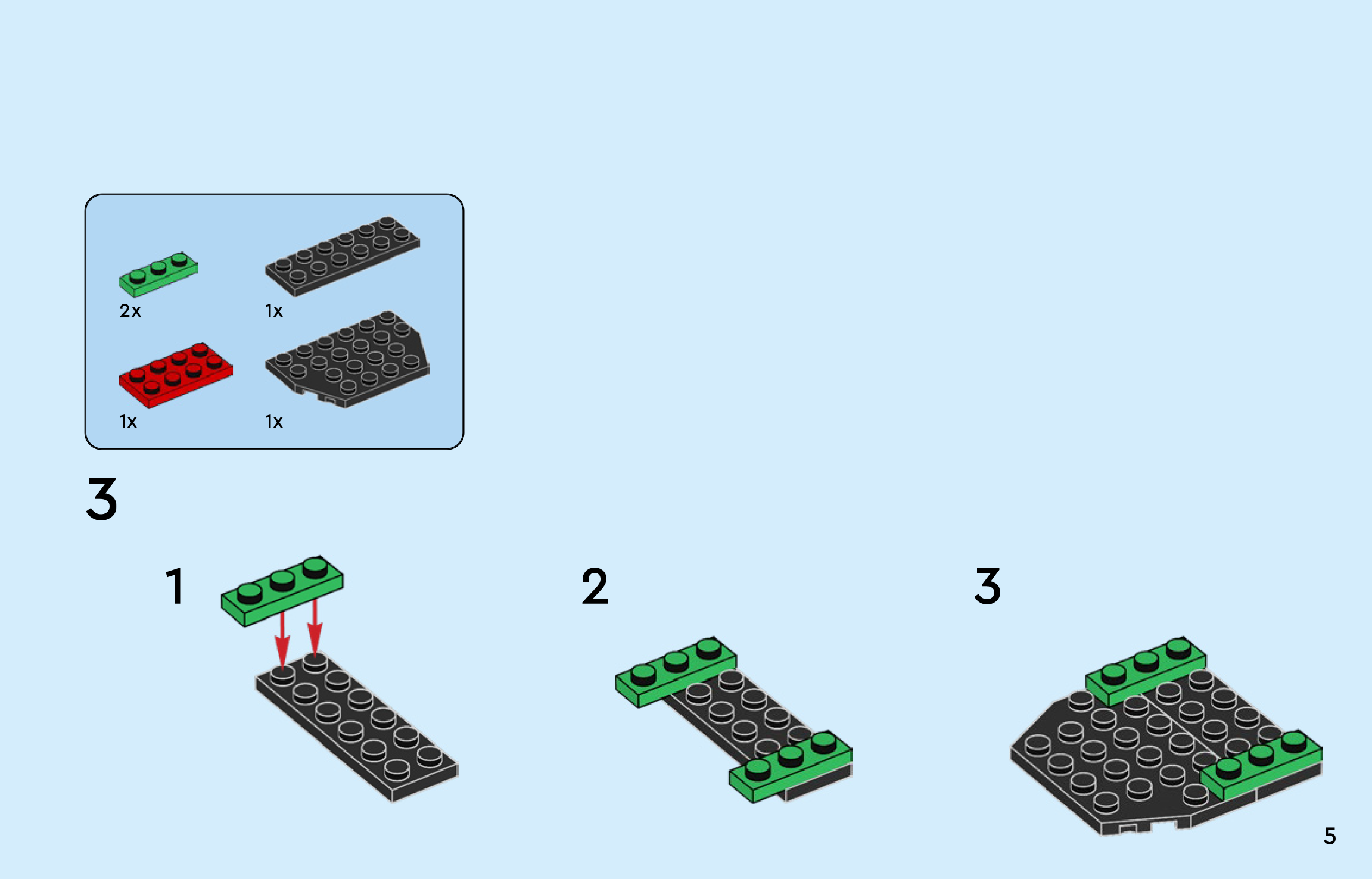 2x

1x

1x

1x

3

1

2

3

5